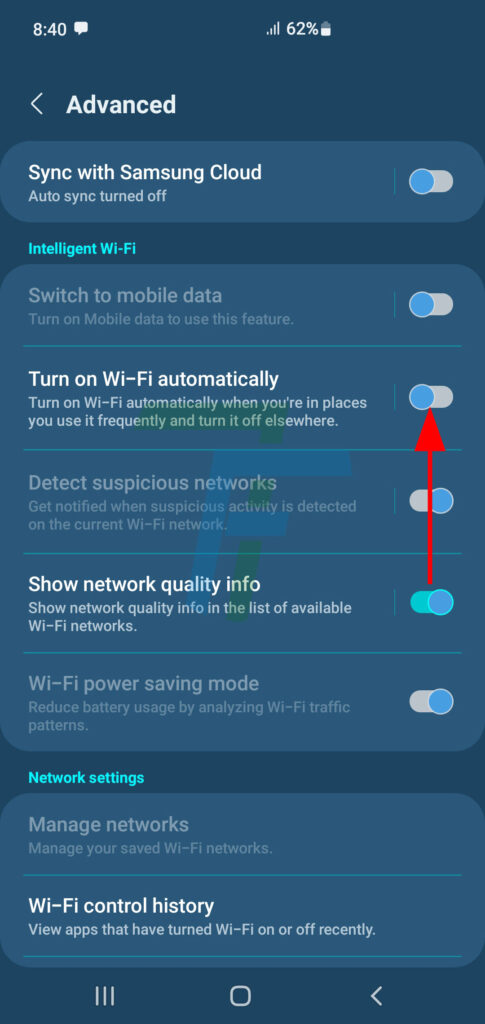 8:40 62%

Advanced

Sync with Samsung Cloud
Auto sync turned off

Intelligent Wi-Fi

Switch to mobile data
Turn on Mobile data to use this feature.

Turn on Wi-Fi automatically
Turn on Wi-Fi automatically when you're in places you use it frequently and turn it off elsewhere.

Detect suspicious networks
Get notified when suspicious activity is detected on the current Wi-Fi network.

Show network quality info
Show network quality info in the list of available Wi-Fi networks.

Wi-Fi power saving mode
Reduce battery usage by analyzing Wi-Fi traffic patterns.

Network settings

Manage networks
Manage your saved Wi-Fi networks.

Wi-Fi control history
View apps that have turned Wi-Fi on or off recently.